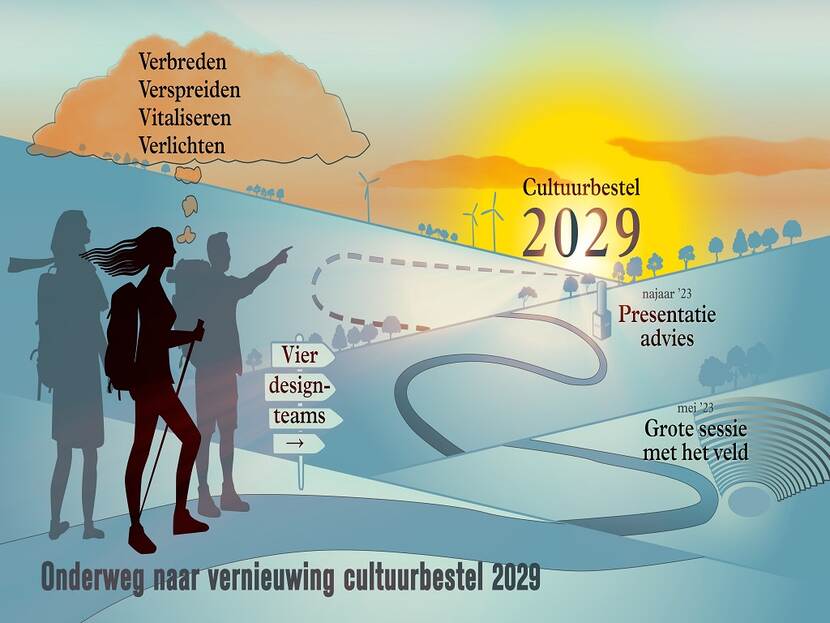 Verbreden
Verspreiden
Vitaliseren
Verlichten

Cultuurbestel
2029

najaar '23
Presentatie advies

Vier design-teams
→

mei '23
Grote sessie met het veld

Onderweg naar vernieuwing cultuurbestel 2029